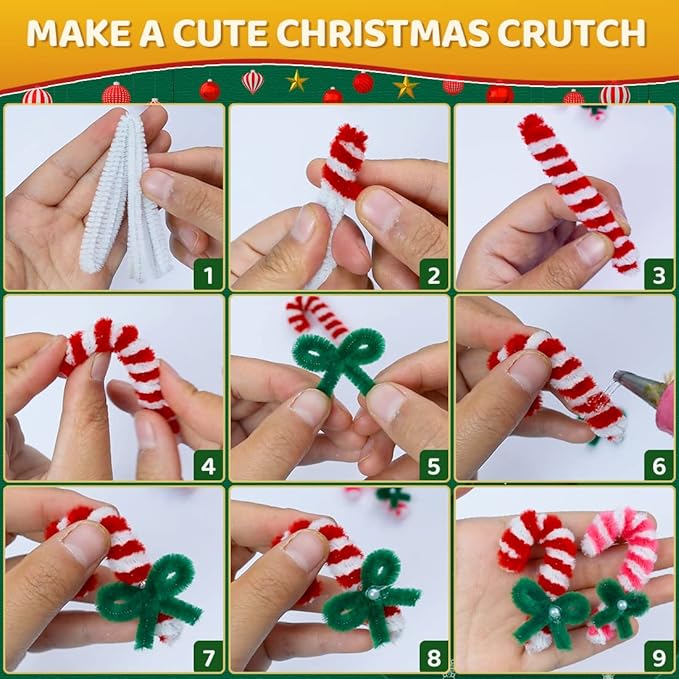 MAKE A CUTE CHRISTMAS CRUTCH

1

2

3

4

5

6

7

8

9