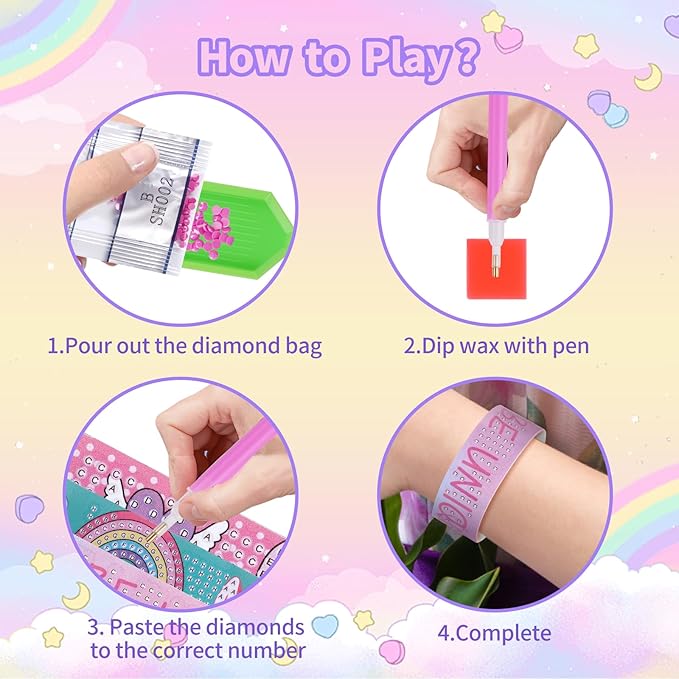 How to Play?

B
SH002

1.Pour out the diamond bag

2.Dip wax with pen

3. Paste the diamonds to the correct number

4.Complete