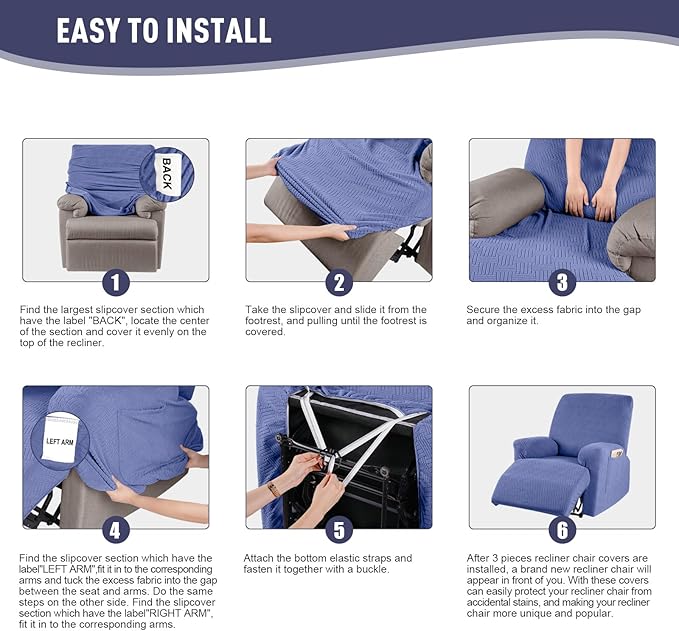 EASY TO INSTALL

BACK

1

Find the largest slipcover section which have the label "BACK", locate the center of the section and cover it evenly on the top of the recliner.

2

Take the slipcover and slide it from the footrest, and pulling until the footrest is covered.

3

Secure the excess fabric into the gap and organize it.

LEFT ARM

4

Find the slipcover section which have the label"LEFT ARM",fit it in to the corresponding arms and tuck the excess fabric into the gap between the seat and arms. Do the same steps on the other side. Find the slipcover section which have the label"RIGHT ARM", fit it in to the corresponding arms.

5

Attach the bottom elastic straps and fasten it together with a buckle.

6

After 3 pieces recliner chair covers are installed, a brand new recliner chair will appear in front of you. With these covers can easily protect your recliner chair from accidental stains, and making your recliner chair more unique and popular.