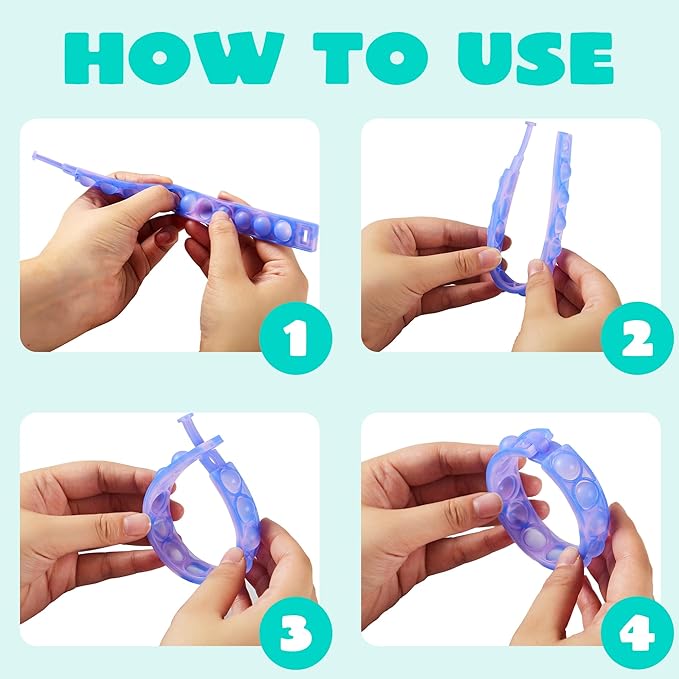 HOW TO USE

1

2

3

4