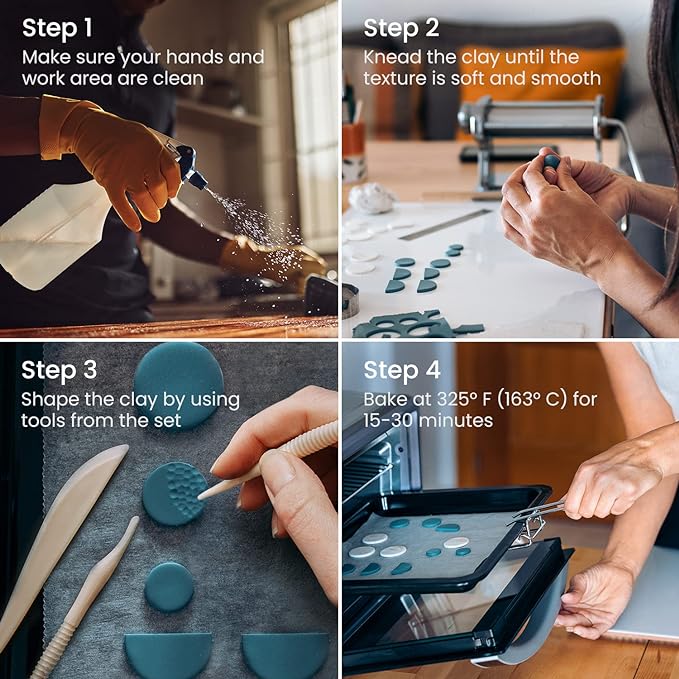 Step 1
Make sure your hands and work area are clean

Step 2
Knead the clay until the texture is soft and smooth

Step 3
Shape the clay by using tools from the set

Step 4
Bake at 325° F (163° C) for 15-30 minutes