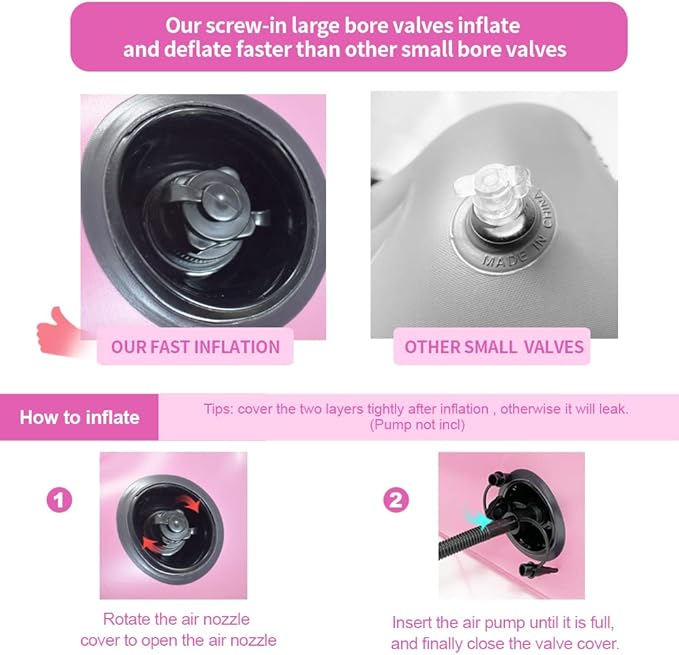 Our screw-in large bore valves inflate and deflate faster than other small bore valves

MADE IN CHINA

OUR FAST INFLATION

OTHER SMALL VALVES

How to inflate

Tips: cover the two layers tightly after inflation , otherwise it will leak. (Pump not incl)

1

Rotate the air nozzle cover to open the air nozzle

2

Insert the air pump until it is full, and finally close the valve cover.