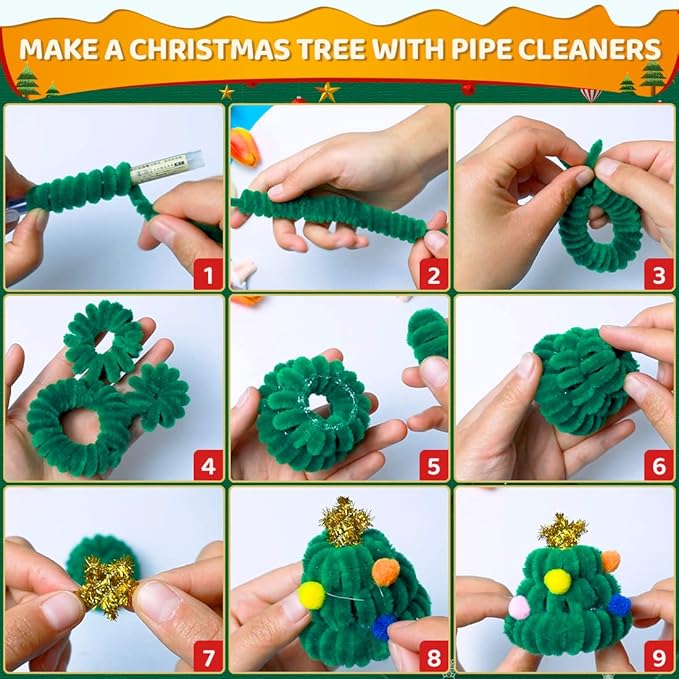 MAKE A CHRISTMAS TREE WITH PIPE CLEANERS

1

2

3

4

5

6

7

8

9