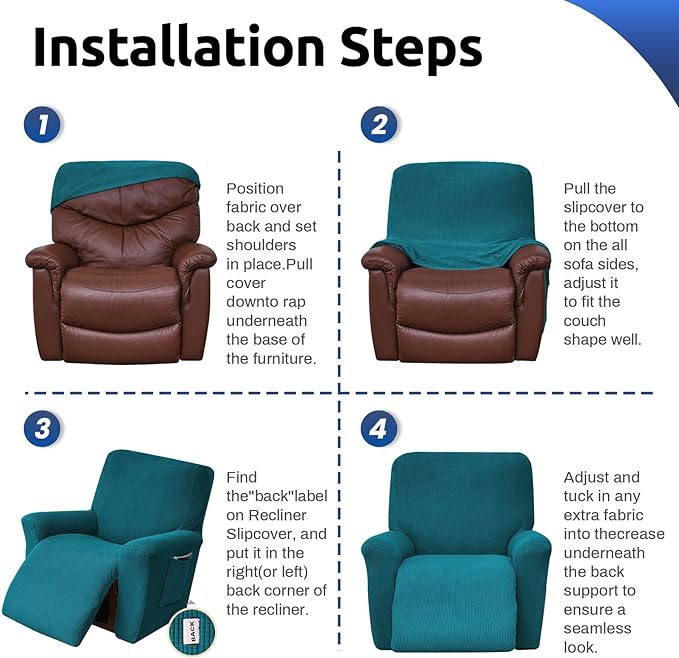 Installation Steps

1

Position fabric over back and set shoulders in place.Pull cover downto rap underneath the base of the furniture.

2

Pull the slipcover to the bottom on the all sofa sides, adjust it to fit the couch shape well.

3

Find the"back"label on Recliner Slipcover, and put it in the right(or left) back corner of the recliner.

BACK

4

Adjust and tuck in any extra fabric into thecrease underneath the back support to ensure a seamless look.