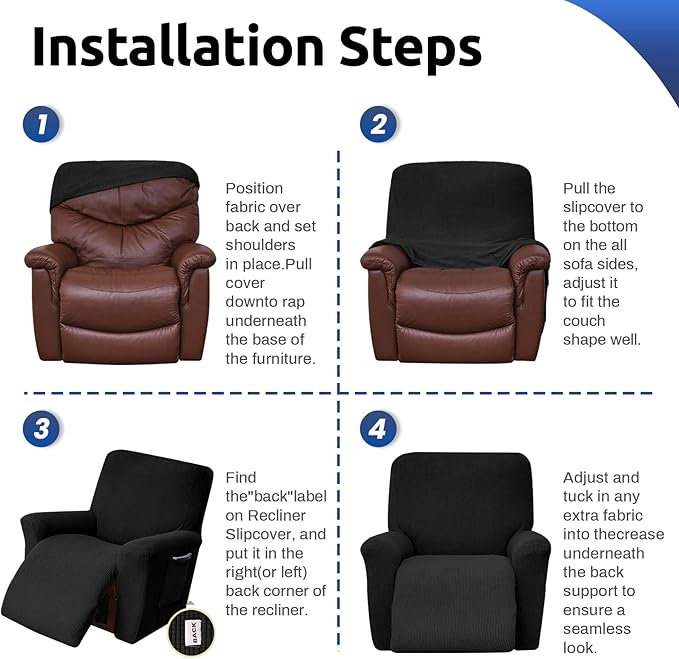 Installation Steps

1

Position fabric over back and set shoulders in place.Pull cover downto rap underneath the base of the furniture.

2

Pull the slipcover to the bottom on the all sofa sides, adjust it to fit the couch shape well.

3

Find the"back"label on Recliner Slipcover, and put it in the right(or left) back corner of the recliner.

BACK

4

Adjust and tuck in any extra fabric into thecrease underneath the back support to ensure a seamless look.