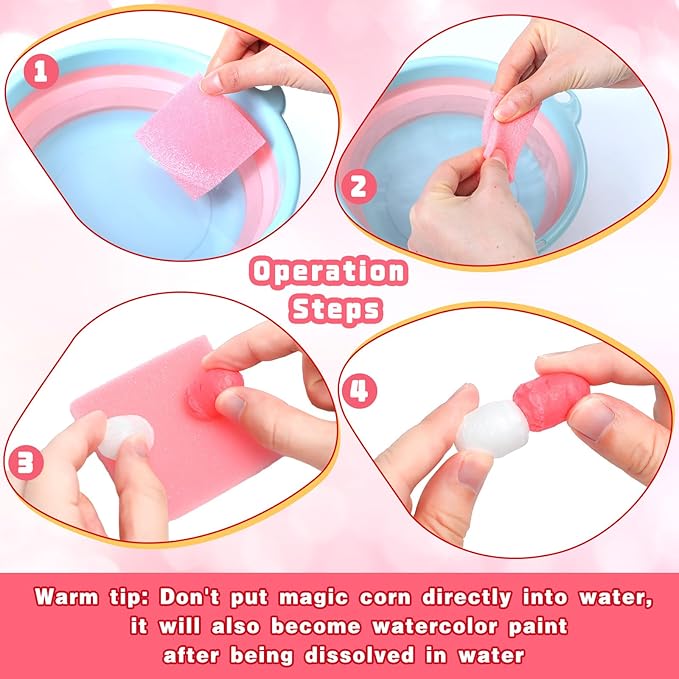 1

2

Operation Steps

3

4

Warm tip: Don't put magic corn directly into water, it will also become watercolor paint after being dissolved in water