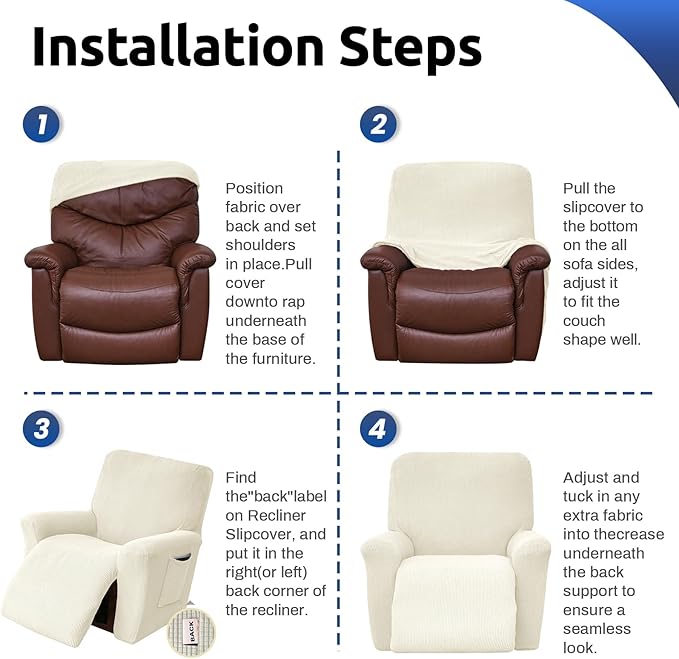 Installation Steps

1

Position fabric over back and set shoulders in place.Pull cover downto rap underneath the base of the furniture.

2

Pull the slipcover to the bottom on the all sofa sides, adjust it to fit the couch shape well.

3

Find the"back"label on Recliner Slipcover, and put it in the right(or left) back corner of the recliner.

BACK

4

Adjust and tuck in any extra fabric into thecrease underneath the back support to ensure a seamless look.