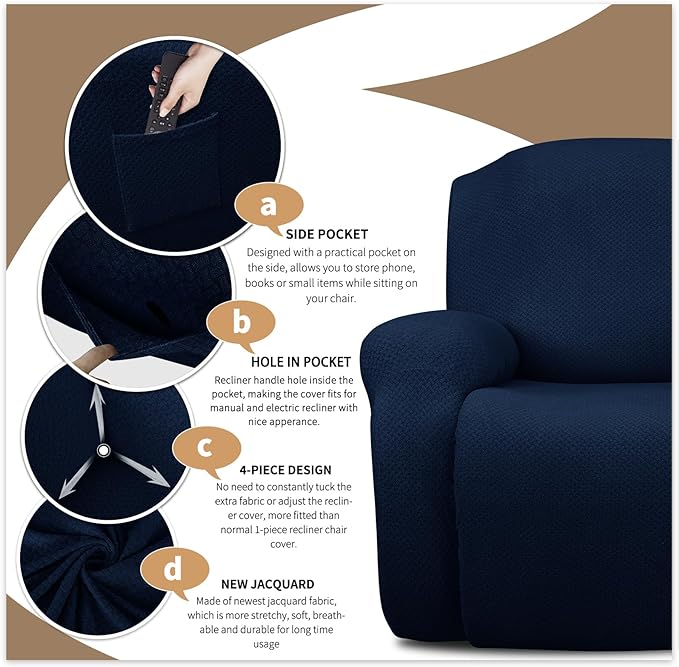 a

SIDE POCKET

Designed with a practical pocket on the side, allows you to store phone, books or small items while sitting on your chair.

b

HOLE IN POCKET

Recliner handle hole inside the pocket, making the cover fits for manual and electric recliner with nice apperance.

c

4-PIECE DESIGN

No need to constantly tuck the extra fabric or adjust the recliner cover, more fitted than normal 1-piece recliner chair cover.

d

NEW JACQUARD

Made of newest jacquard fabric, which is more stretchy, soft, breathable and durable for long time usage