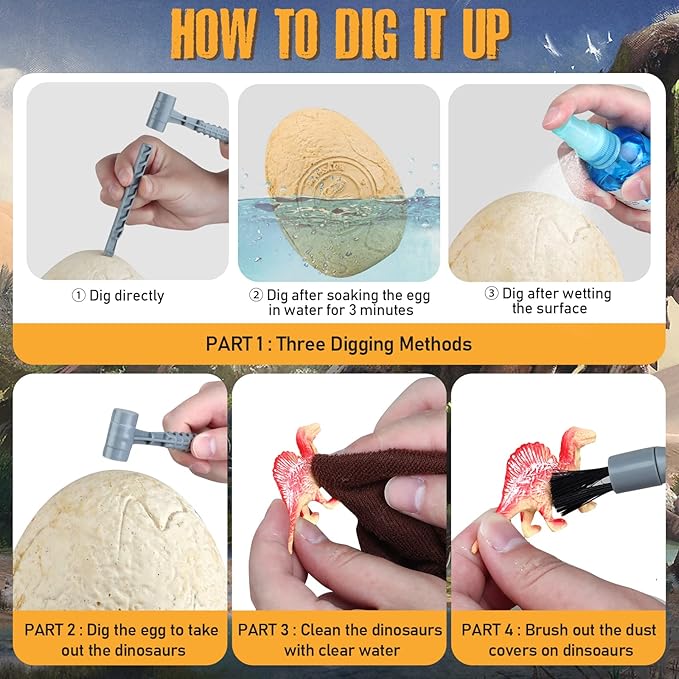 HOW TO DIG IT UP

① Dig directly

② Dig after soaking the egg in water for 3 minutes

③ Dig after wetting the surface

PART 1 : Three Digging Methods

PART 2 : Dig the egg to take out the dinosaurs

PART 3 : Clean the dinosaurs with clear water

PART 4 : Brush out the dust covers on dinsoaurs