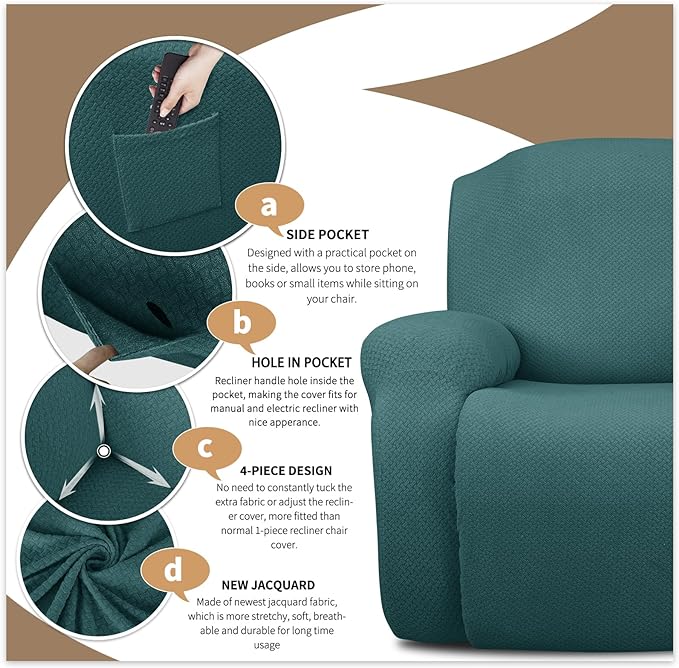 a

SIDE POCKET

Designed with a practical pocket on the side, allows you to store phone, books or small items while sitting on your chair.

b

HOLE IN POCKET

Recliner handle hole inside the pocket, making the cover fits for manual and electric recliner with nice apperance.

c

4-PIECE DESIGN

No need to constantly tuck the extra fabric or adjust the recliner cover, more fitted than normal 1-piece recliner chair cover.

d

NEW JACQUARD

Made of newest jacquard fabric, which is more stretchy, soft, breathable and durable for long time usage