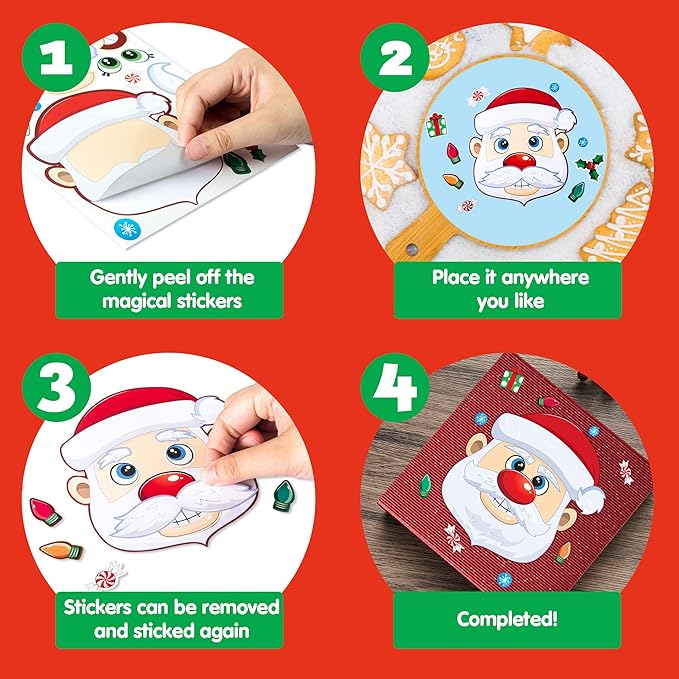 1

Gently peel off the magical stickers

2

Place it anywhere you like

3

Stickers can be removed and sticked again

4

Completed!