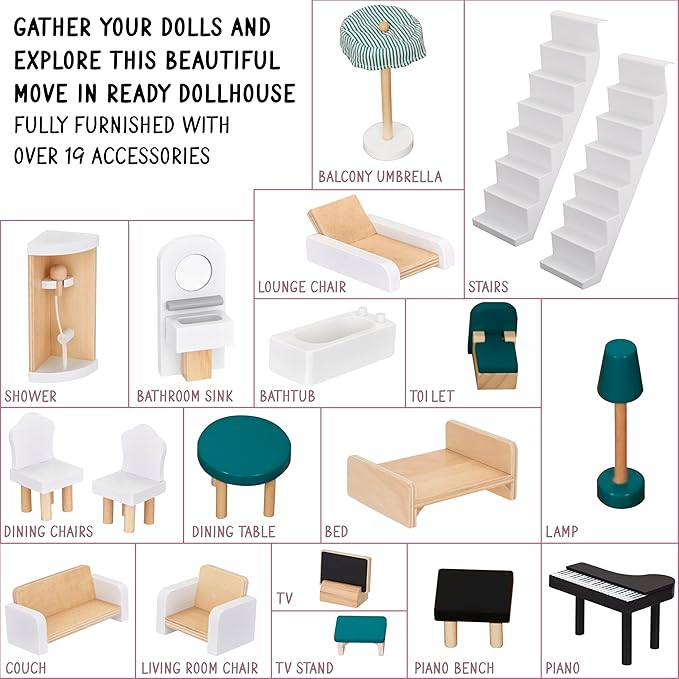 GATHER YOUR DOLLS AND EXPLORE THIS BEAUTIFUL MOVE IN READY DOLLHOUSE
FULLY FURNISHED WITH OVER 19 ACCESSORIES

BALCONY UMBRELLA

STAIRS

LOUNGE CHAIR

SHOWER

BATHROOM SINK

BATHTUB

TOILET

LAMP

DINING CHAIRS

DINING TABLE

BED

COUCH

LIVING ROOM CHAIR

TV

TV STAND

PIANO BENCH

PIANO